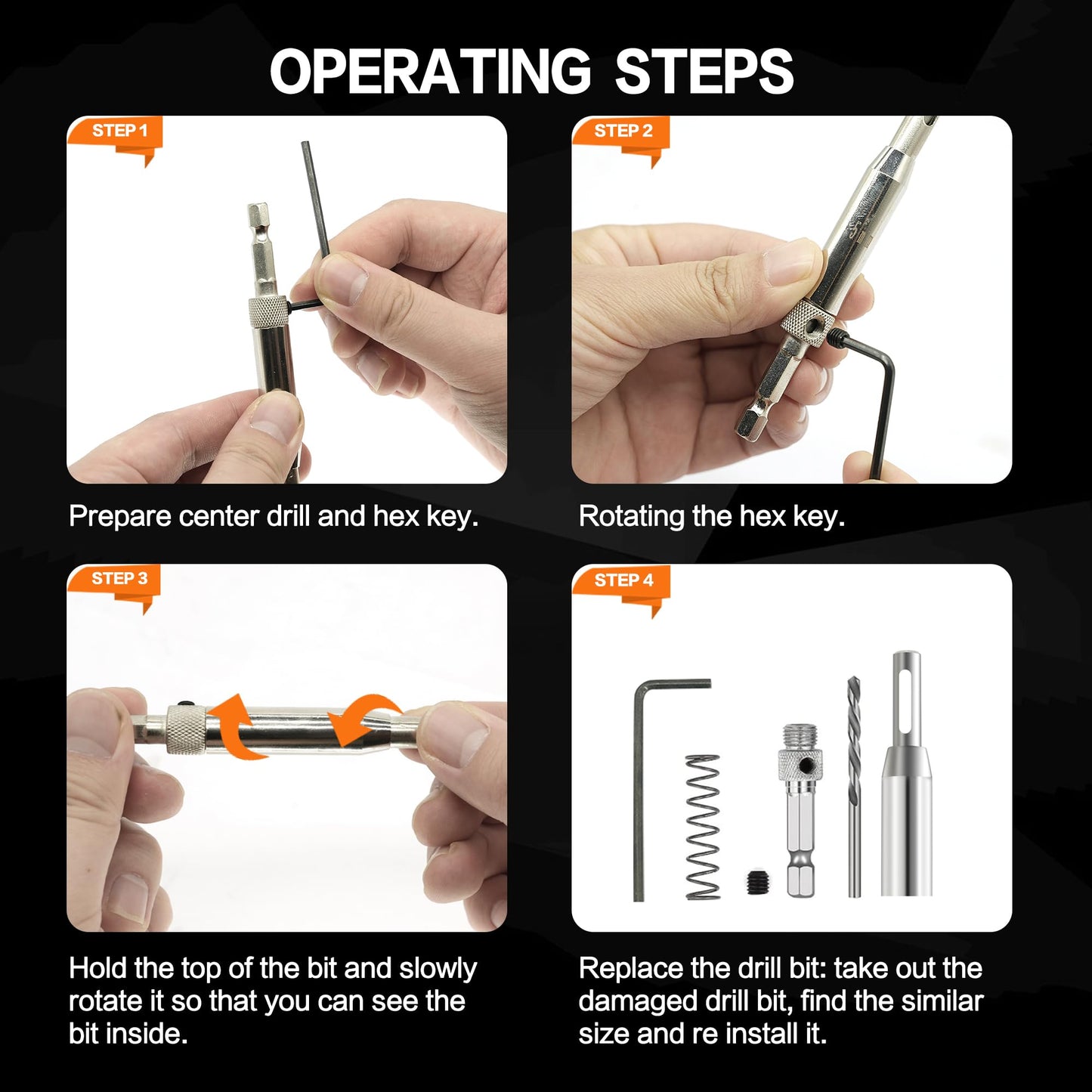 OPERATING STEPS

STEP 1

Prepare center drill and hex key.

STEP 2

Rotating the hex key.

STEP 3

Hold the top of the bit and slowly rotate it so that you can see the bit inside.

STEP 4

Replace the drill bit: take out the damaged drill bit, find the similar size and re install it.